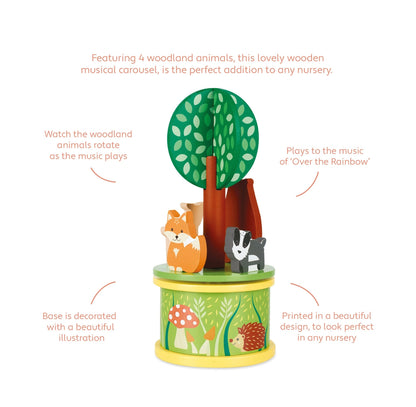 Featuring 4 woodland animals, this lovely wooden musical carousel, is the perfect addition to any nursery.

Watch the woodland animals rotate as the music plays

Plays to the music of 'Over the Rainbow'

Base is decorated with a beautiful illustration

Printed in a beautiful design, to look perfect in any nursery